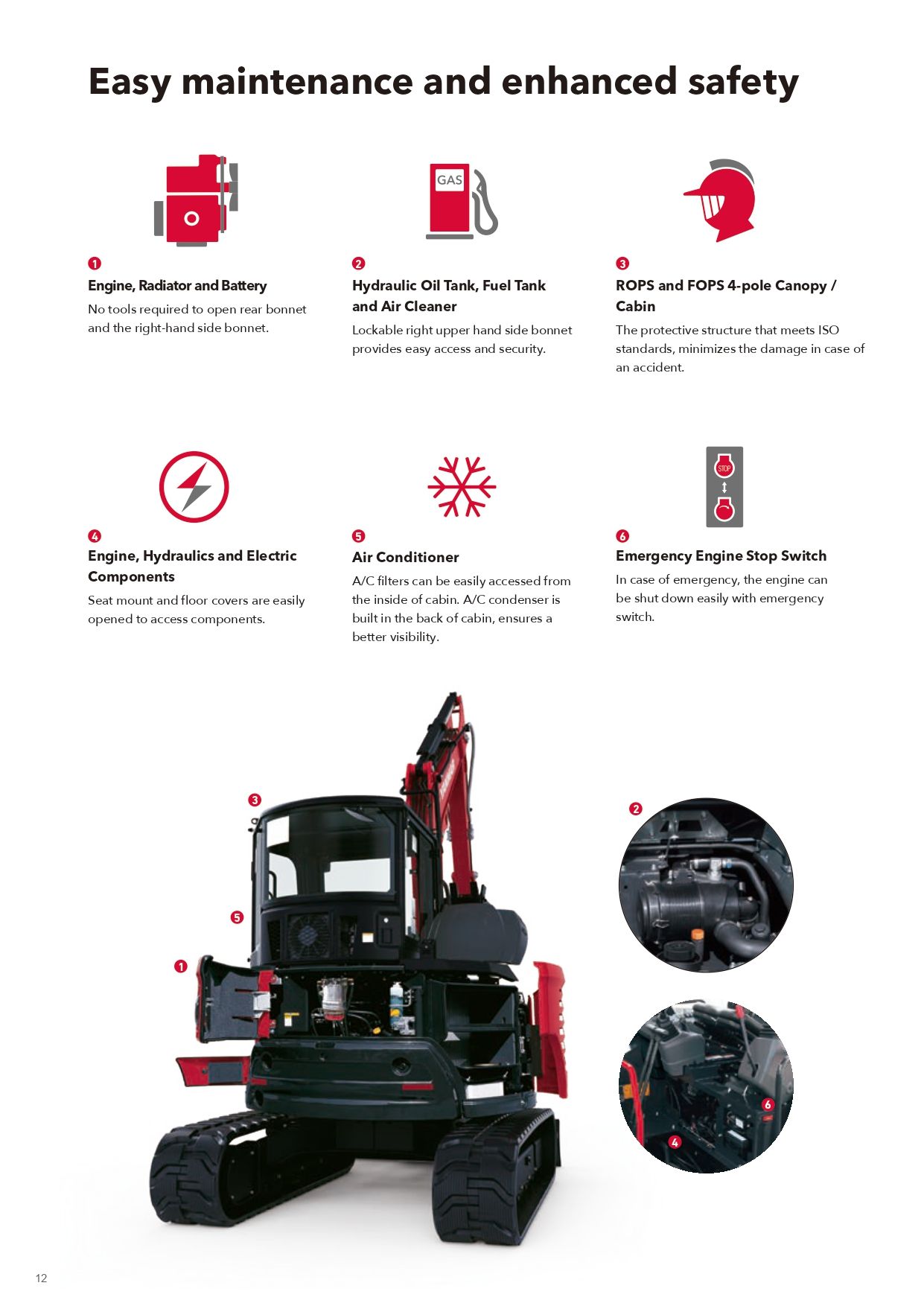 Easy maintenance and enhanced safety

GAS

1
Engine, Radiator and Battery
No tools required to open rear bonnet and the right-hand side bonnet.

2
Hydraulic Oil Tank, Fuel Tank and Air Cleaner
Lockable right upper hand side bonnet provides easy access and security.

3
ROPS and FOPS 4-pole Canopy / Cabin
The protective structure that meets ISO standards, minimizes the damage in case of an accident.

STOP

4
Engine, Hydraulics and Electric Components
Seat mount and floor covers are easily opened to access components.

5
Air Conditioner
A/C filters can be easily accessed from the inside of cabin. A/C condenser is built in the back of cabin, ensures a better visibility.

6
Emergency Engine Stop Switch
In case of emergency, the engine can be shut down easily with emergency switch.

3
5
1
2
6
4

12